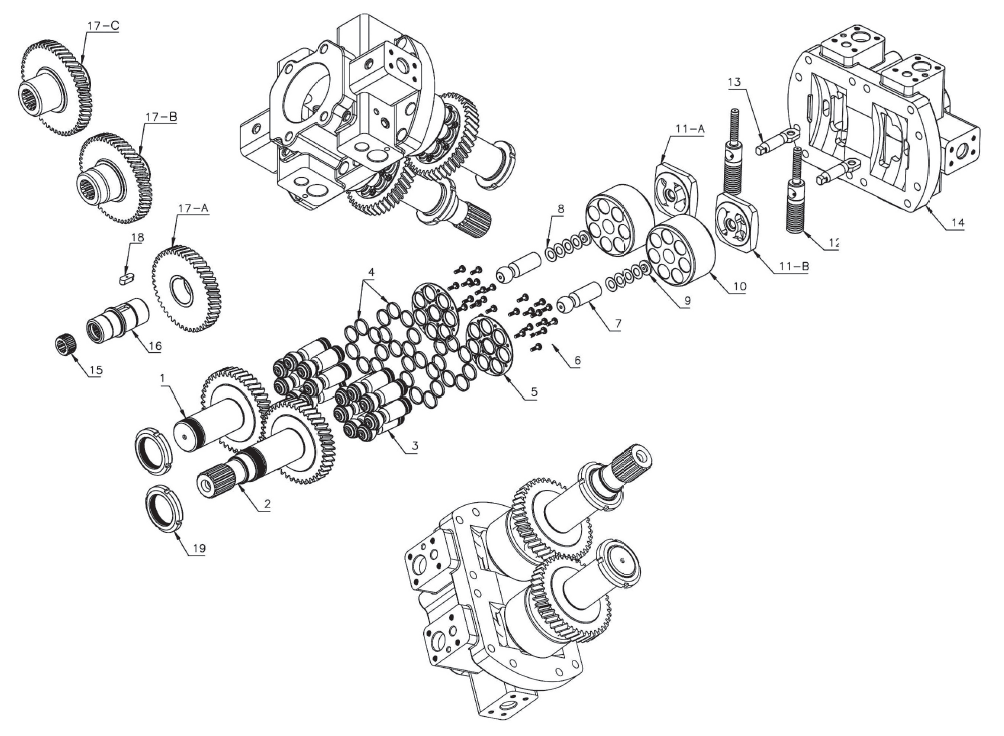 17-C
17-B
17-A
18
16
15
1
2
19
4
3
5
6
7
8
9
10
11-A
11-B
13
12
14